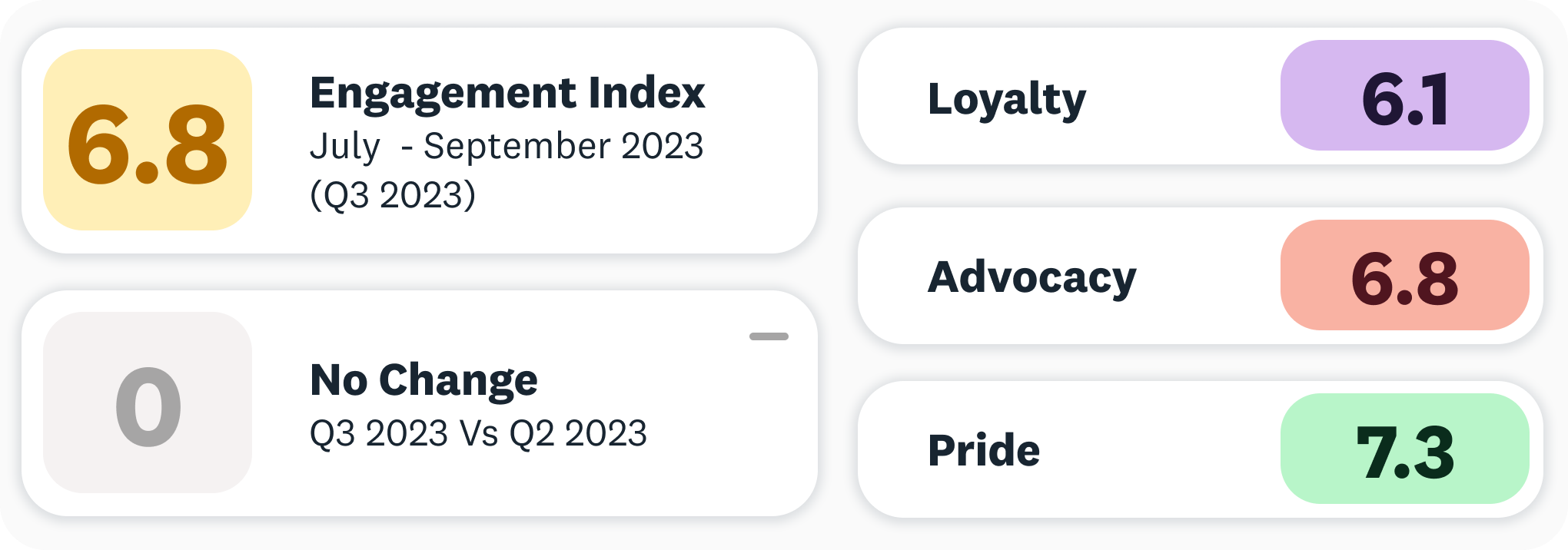 6.8

Engagement Index
July - September 2023
(Q3 2023)

0

No Change
Q3 2023 Vs Q2 2023

Loyalty 6.1

Advocacy 6.8

Pride 7.3